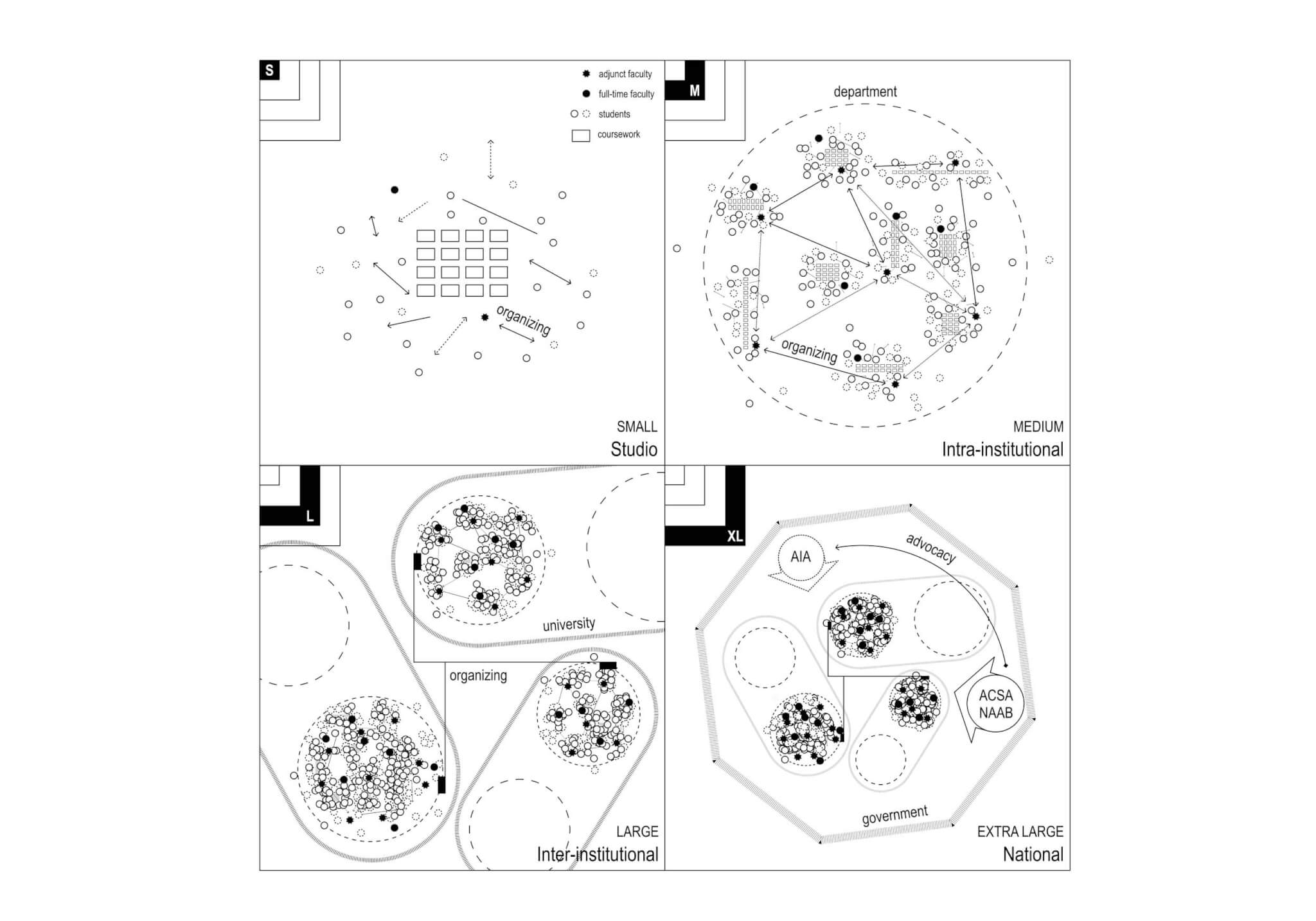 S

adjunct faculty
full-time faculty
students
coursework

organizing

SMALL
Studio

M

department

organizing

MEDIUM
Intra-institutional

L

university

organizing

LARGE
Inter-institutional

XL

AIA

advocacy

ACSA
NAAB

government

EXTRA LARGE
National