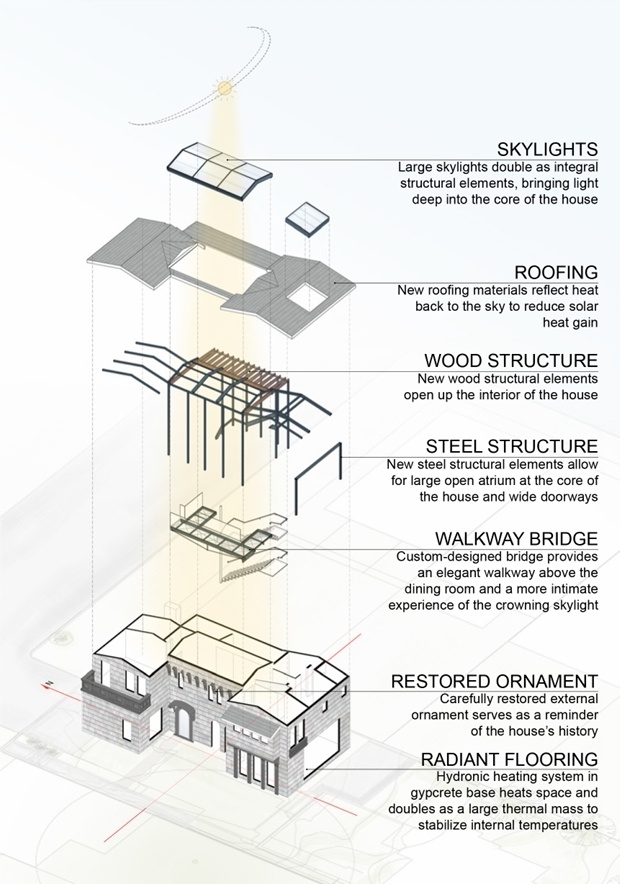 SKYLIGHTS
Large skylights double as integral structural elements, bringing light deep into the core of the house

ROOFING
New roofing materials reflect heat back to the sky to reduce solar heat gain

WOOD STRUCTURE
New wood structural elements open up the interior of the house

STEEL STRUCTURE
New steel structural elements allow for large open atrium at the core of the house and wide doorways

WALKWAY BRIDGE
Custom-designed bridge provides an elegant walkway above the dining room and a more intimate experience of the crowning skylight

RESTORED ORNAMENT
Carefully restored external ornament serves as a reminder of the house's history

RADIANT FLOORING
Hydronic heating system in gypcrete base heats space and doubles as a large thermal mass to stabilize internal temperatures